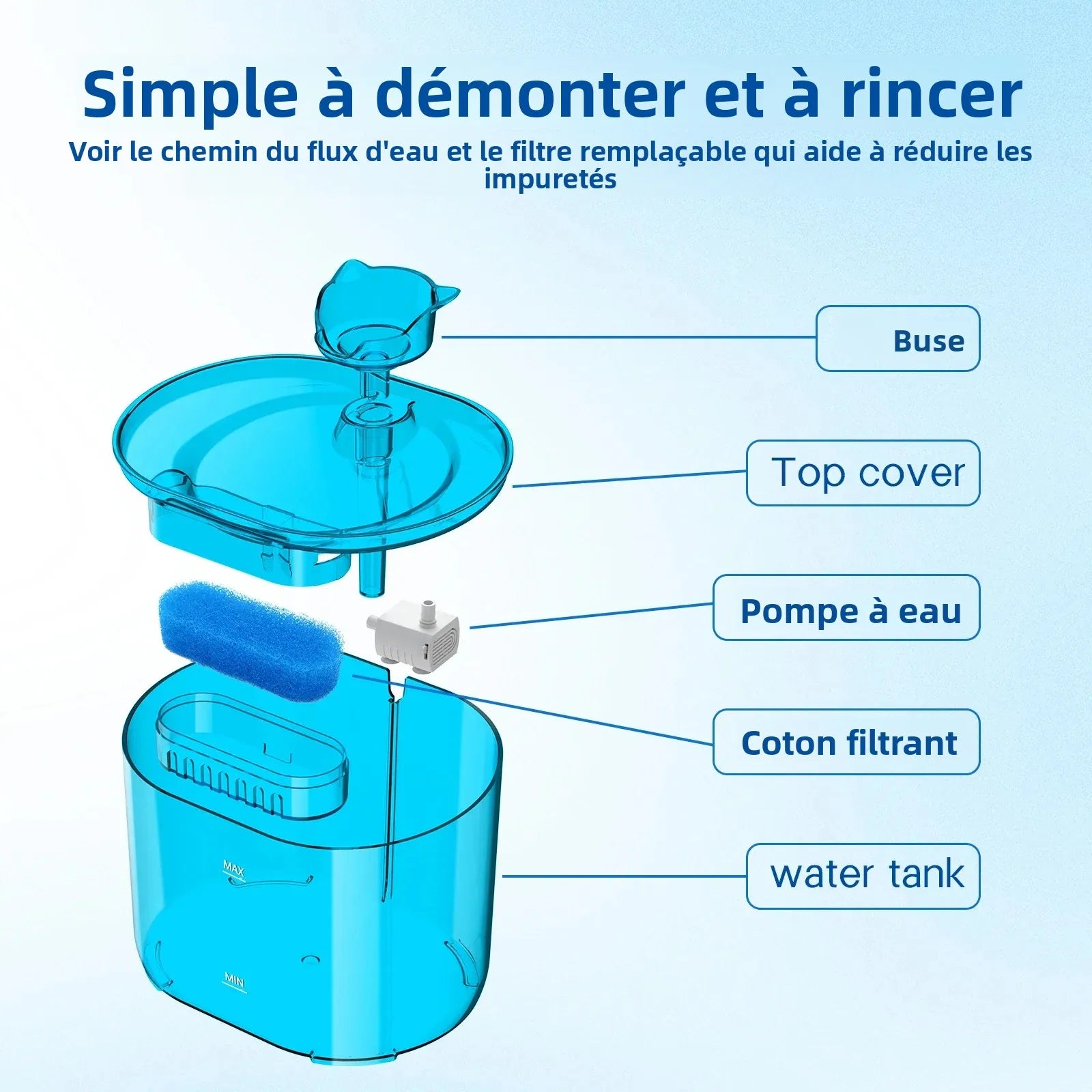 Simple à démonter et à rincer

Voir le chemin du flux d'eau et le filtre remplaçable qui aide à réduire les impuretés

Buse

Top cover

Pompe à eau

Coton filtrant

water tank

MAX

MIN